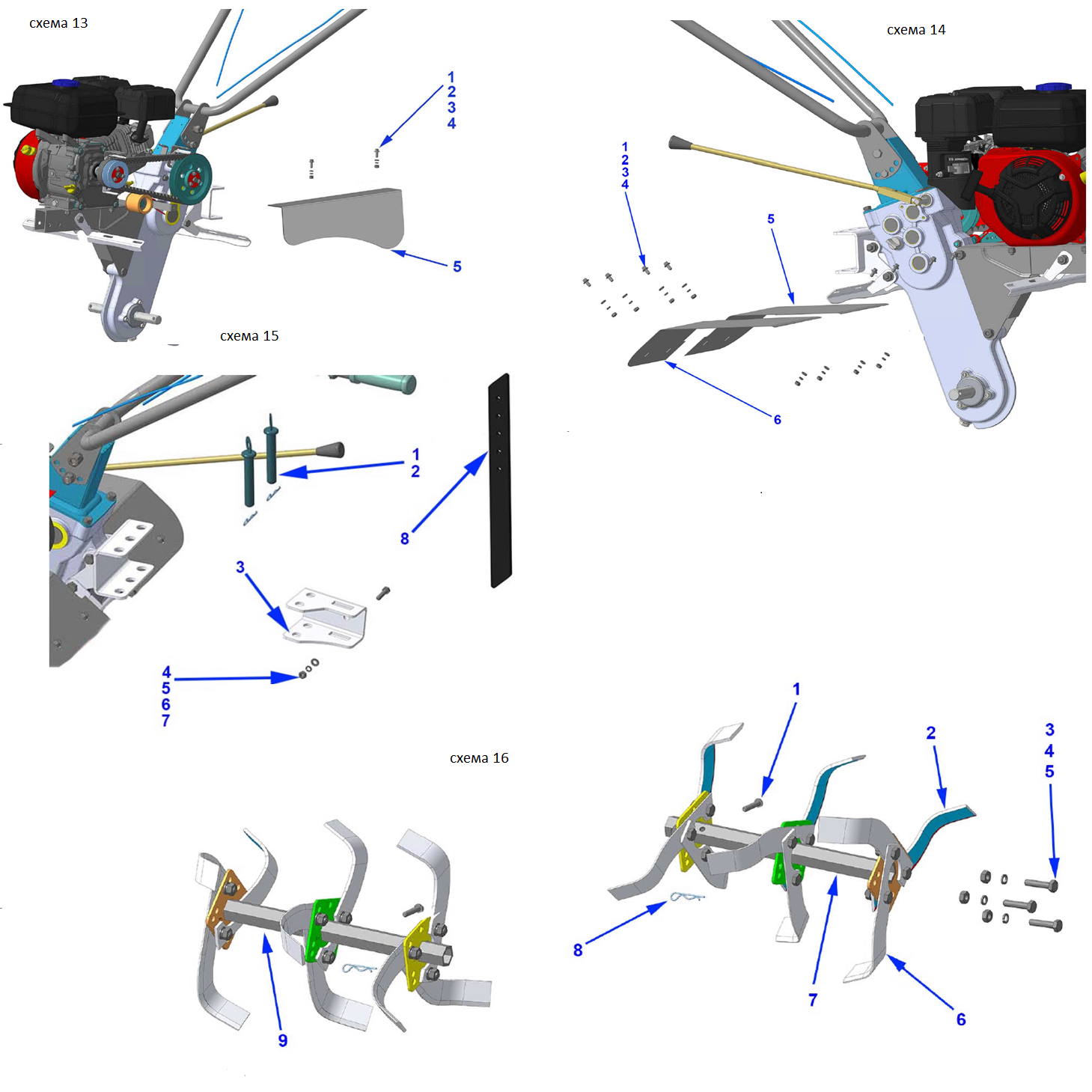 схема 13

1
2
3
4

5

схема 14

1
2
3
4

5

6

схема 15

1
2

8

3

4
5
6
7

схема 16

9

1

2

3
4
5

8

7

6