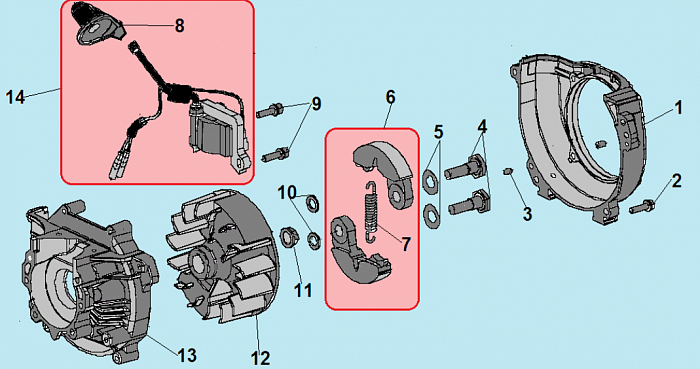 8
14
9
6
5
4
1
2
3
10
7
11
13
12