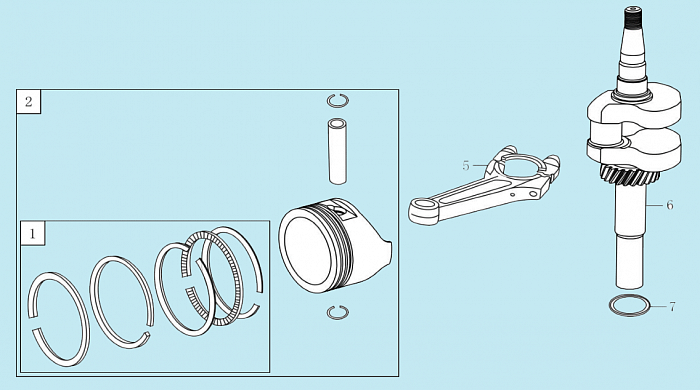 2

1

5

6

7