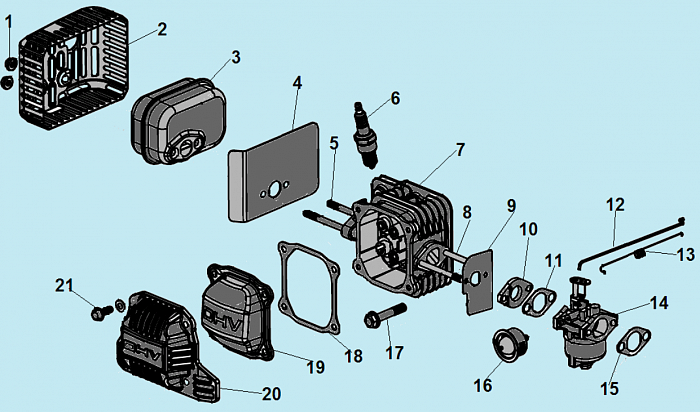 1
2
3
4
5
6
7
8
9
10
11
12
13
14
15
16
17
18
19
20
21
OHV
OHV