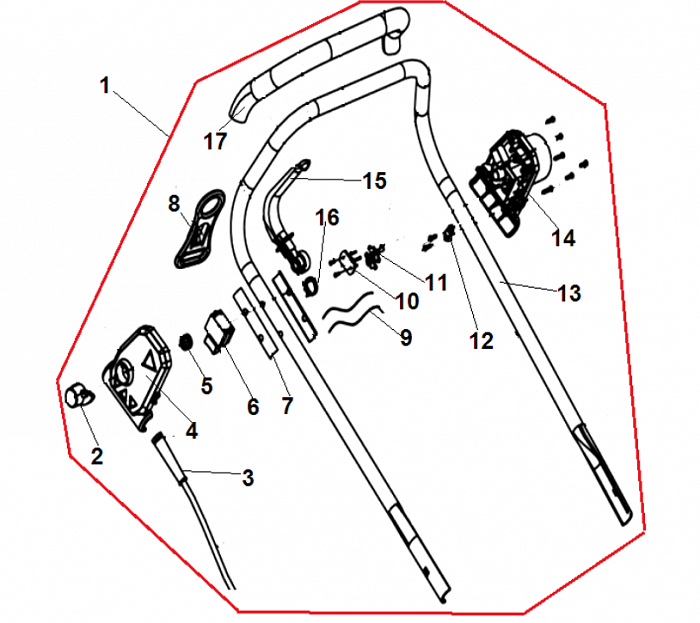 1
17
15
8
16
14
11
10
13
9
12
5
6
7
4
2
3