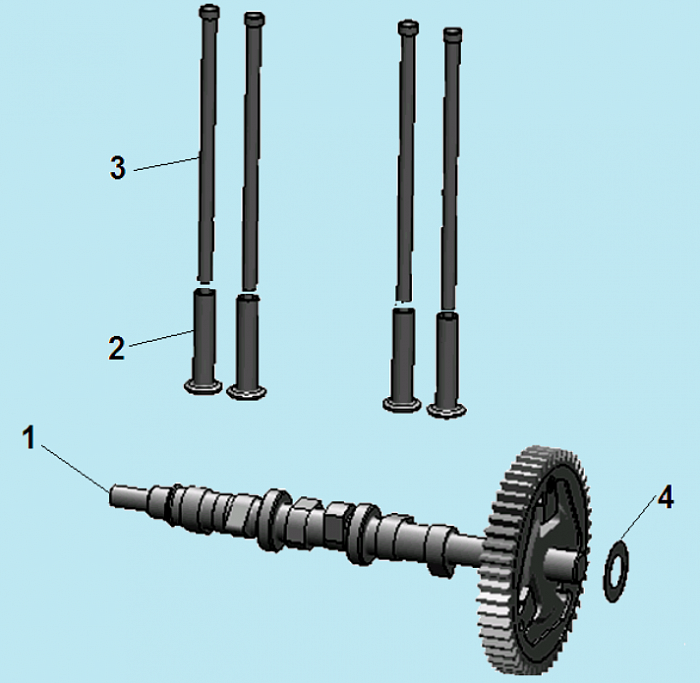 3
2
1
4