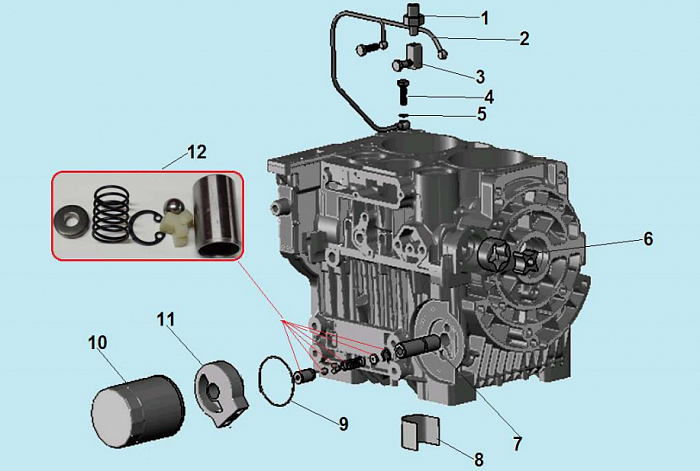 1
2
3
4
5
12
6
11
10
9
7
8