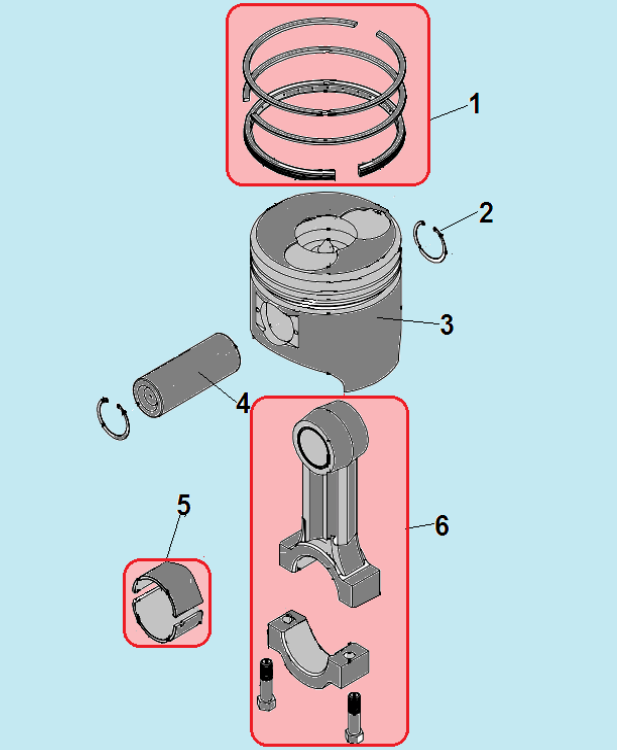 1
2
3
4
5
6