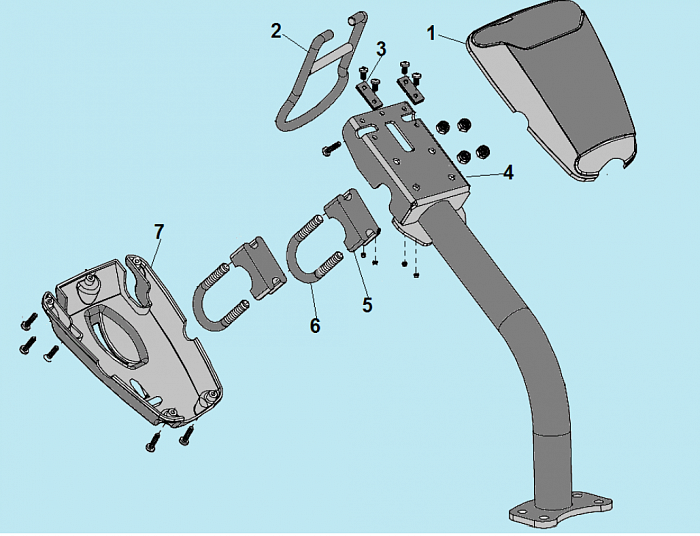 2
3
1
4
7
5
6