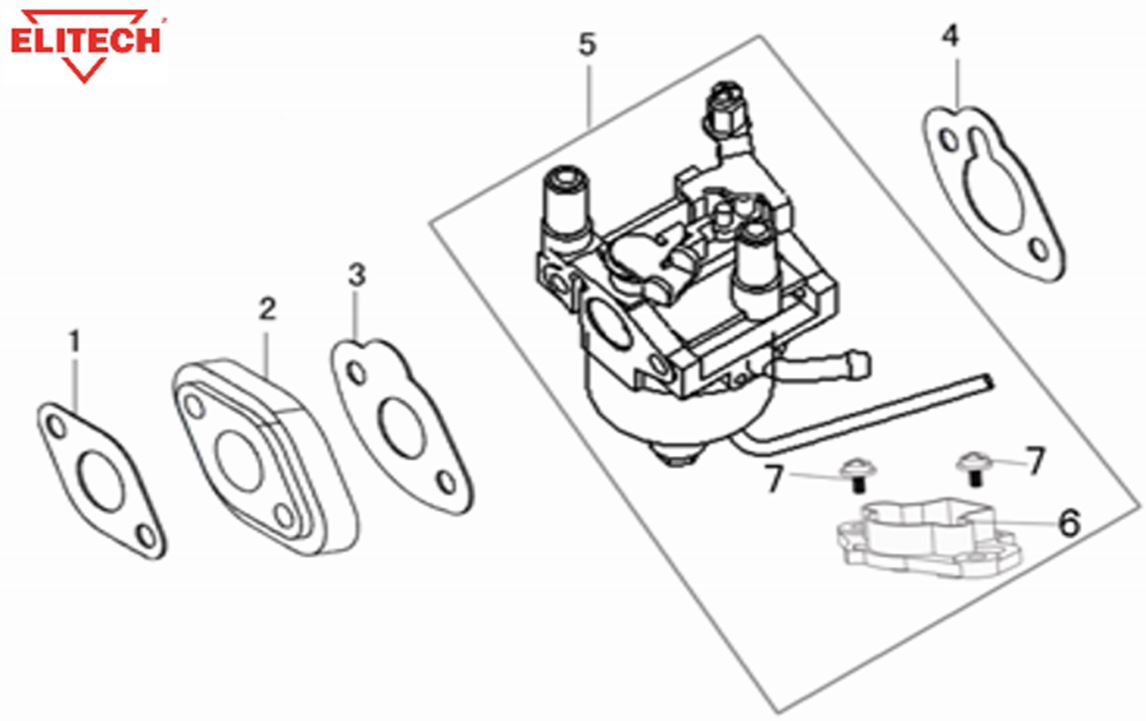 ELITECH

5
4
3
2
1
7
7
6