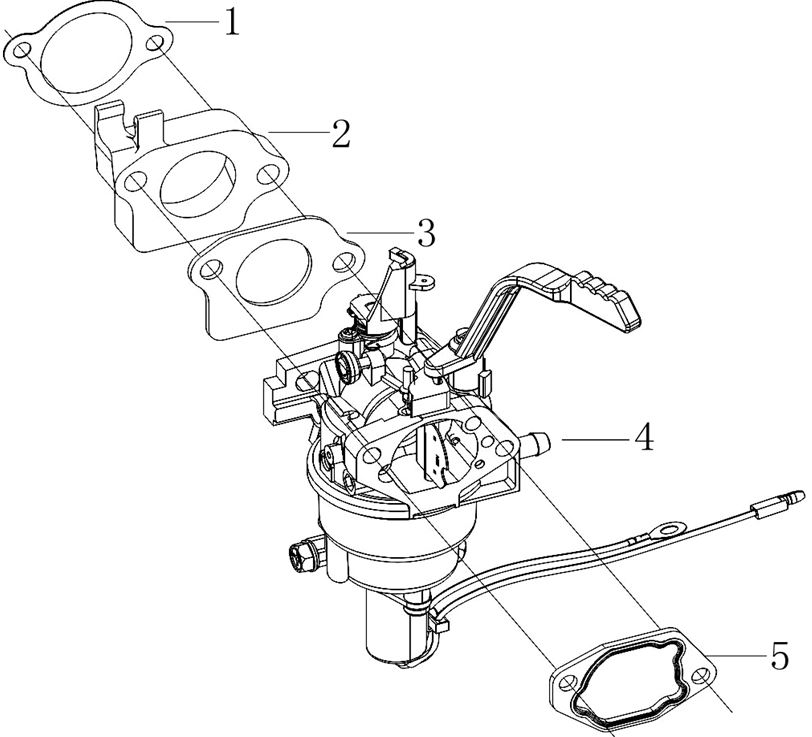 1
2
3
4
5