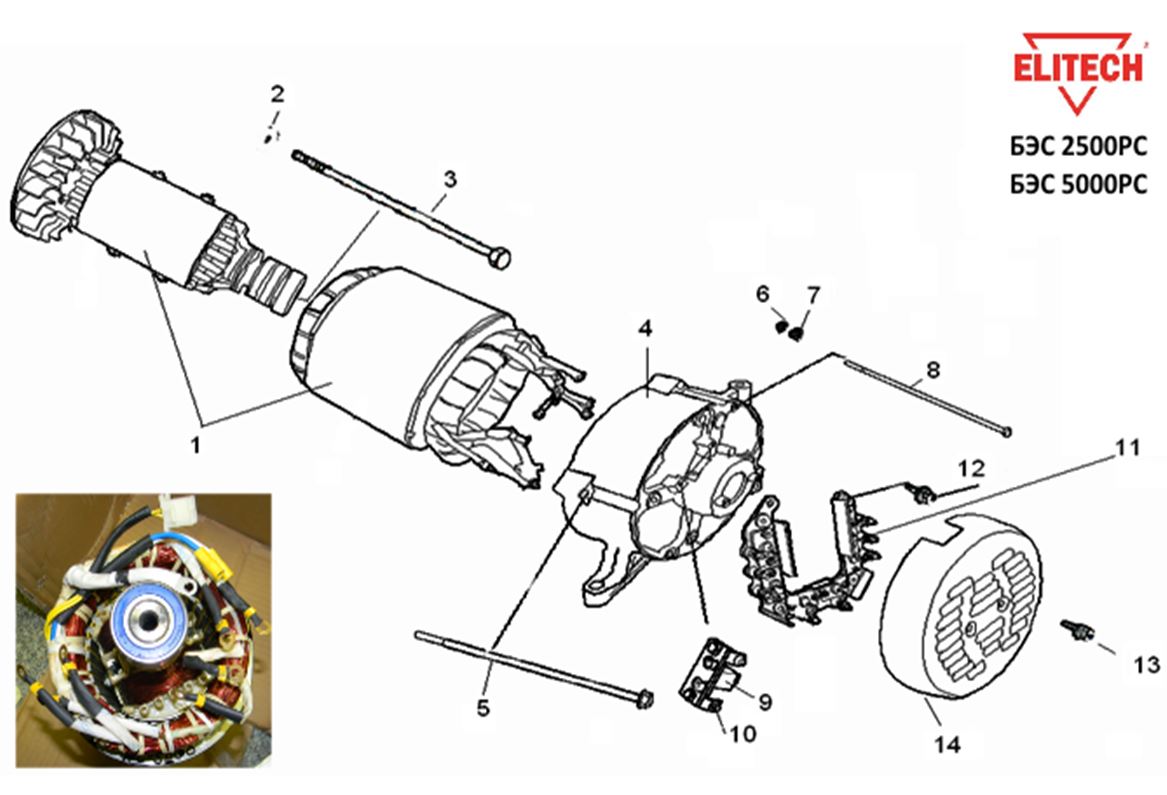 ELITECH

БЭС 2500РС
БЭС 5000РС

2
3
6
7
4
8
1
12
11
5
9
10
13
14