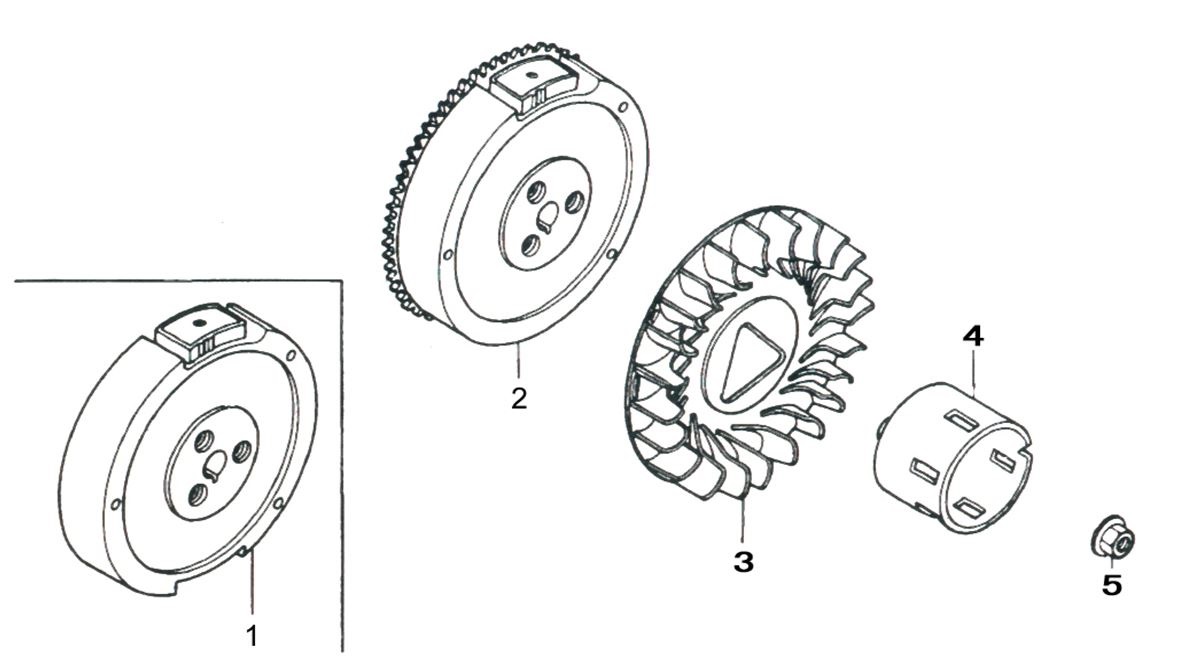 2
4
3
5
1