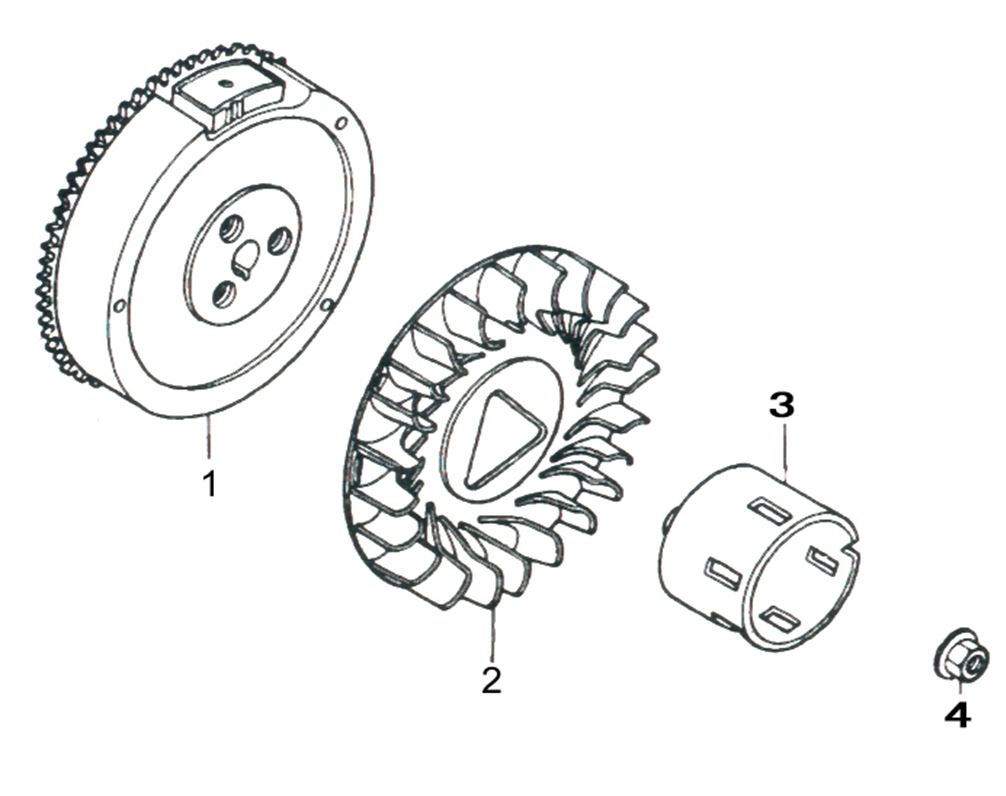 1
2
3
4