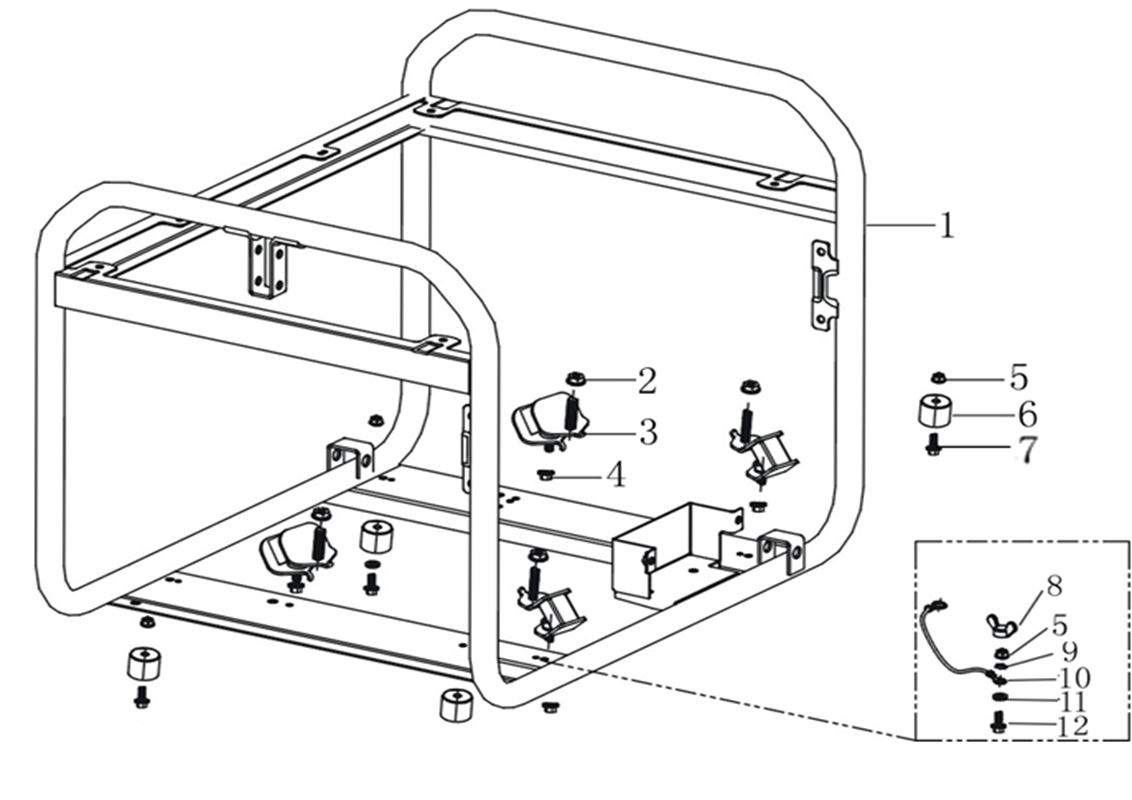 1
2
3
4
5
6
7
8
5
9
10
11
12