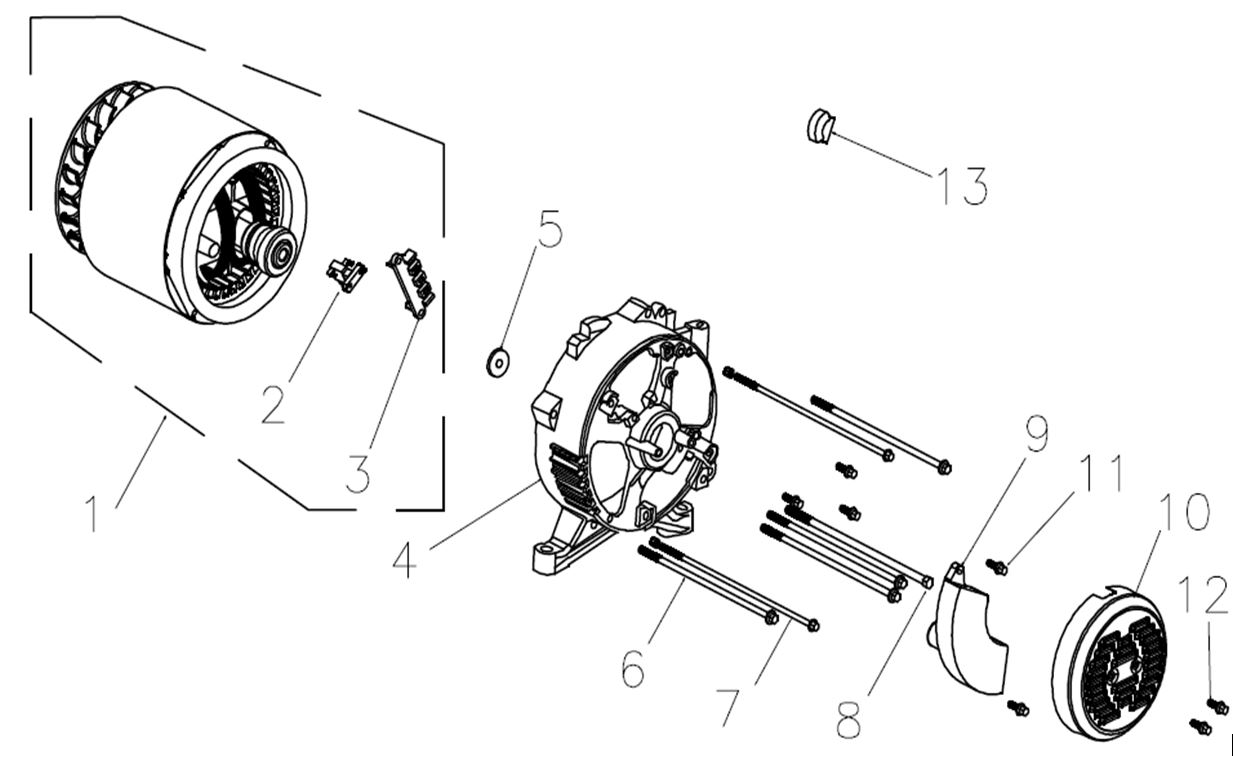 13
5
2
3
1
4
9
11
10
12
6
7
8