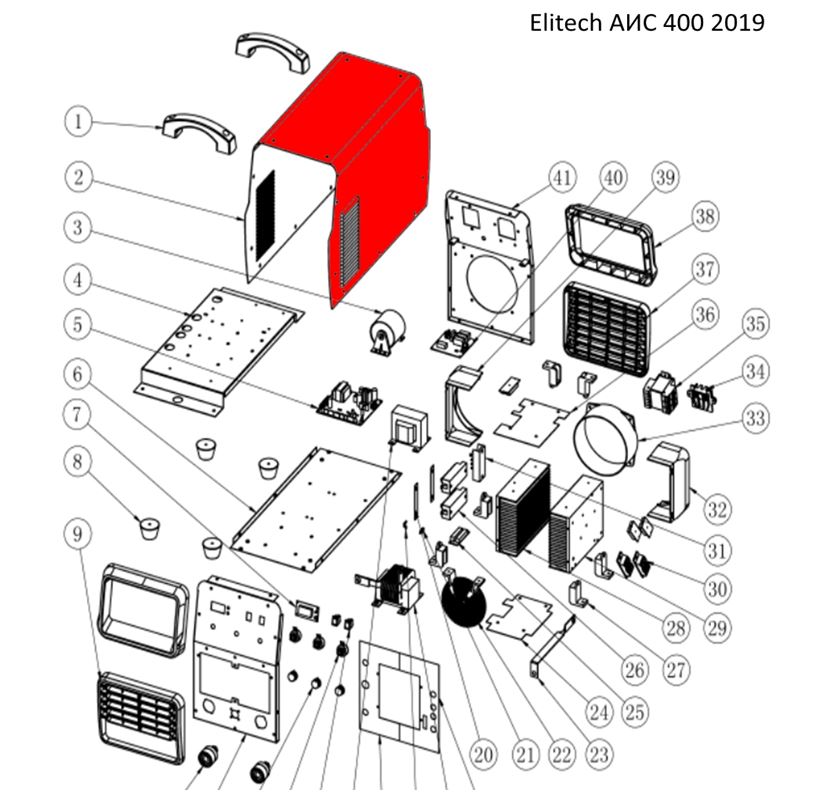 Elitech АИС 400 2019

1
2
3
4
5
6
7
8
9
41
40
39
38
37
36
35
34
33
32
31
30
29
28
27
26
25
24
23
22
21
20