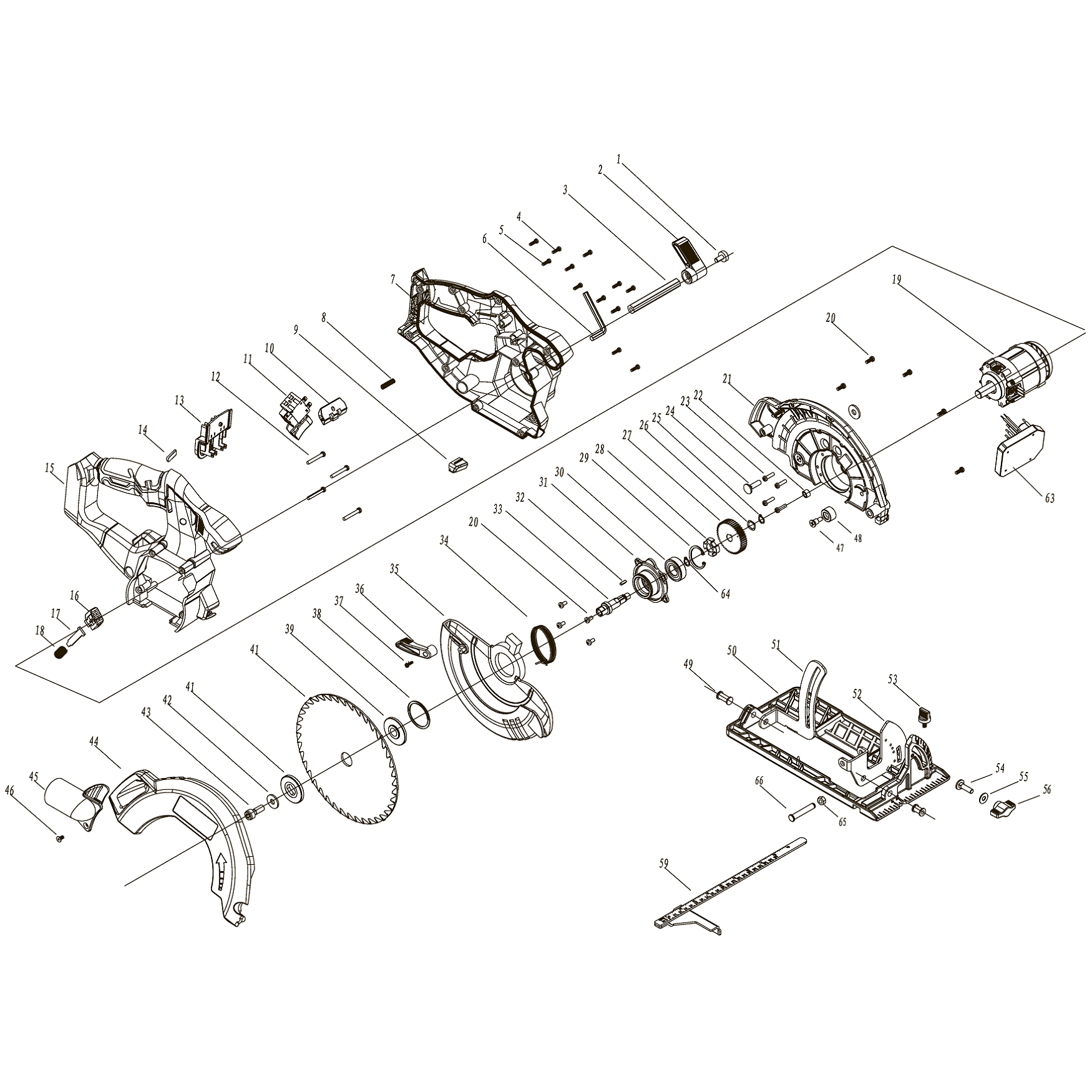 1
2
3
4
5
6
7
8
9
10
11
12
13
14
15
16
17
18
19
20
21
22
23
24
25
26
27
28
29
30
31
32
33
20
34
35
36
37
38
39
41
41
42
43
44
45
46
47
48
49
50
51
52
53
54
55
56
59
63
64
65
66