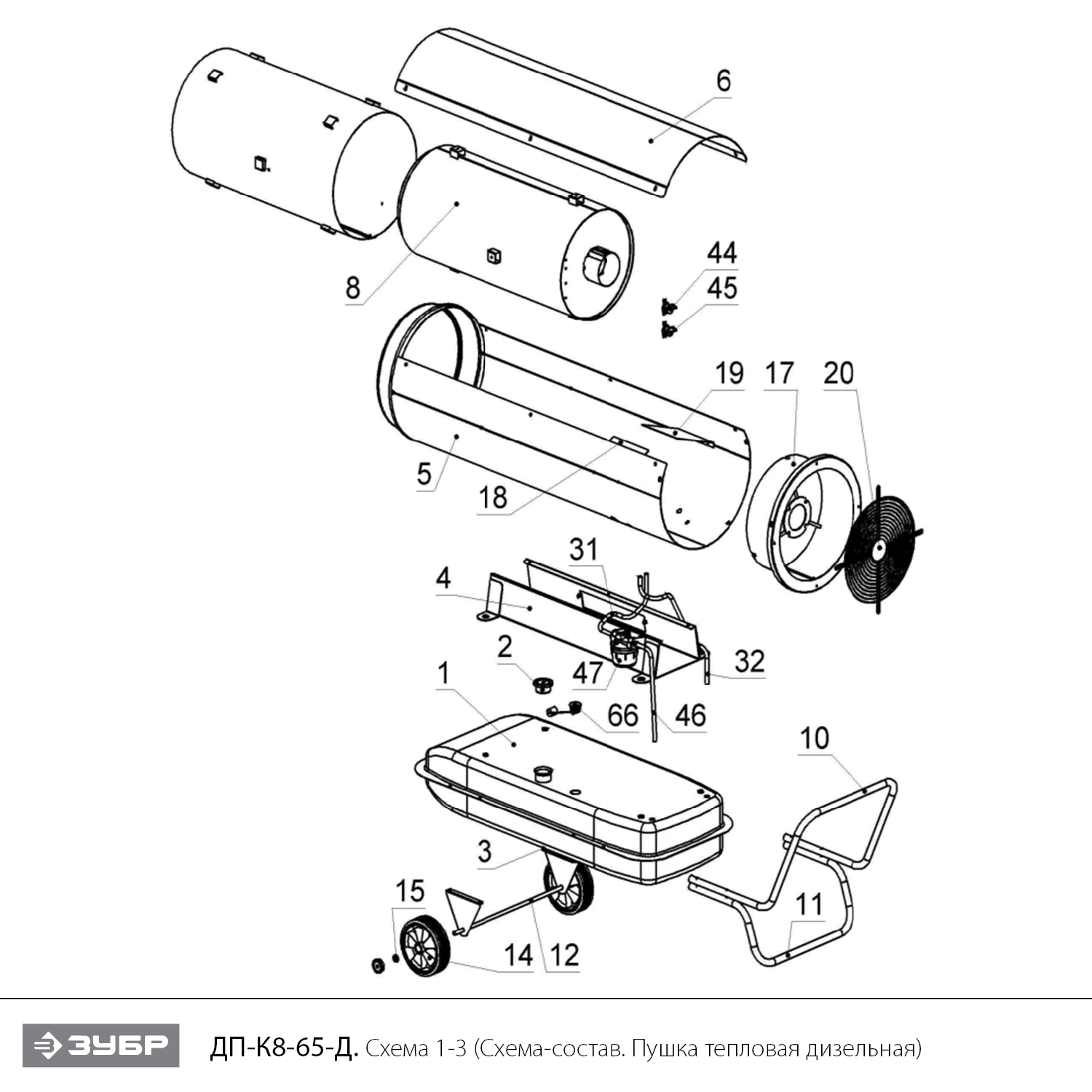 6
8
44
45
19
17
20
5
18
31
4
2
47
32
1
66
46
10
3
15
11
14
12

ЗУБР ДП-К8-65-Д. Схема 1-3 (Схема-состав. Пушка тепловая дизельная)